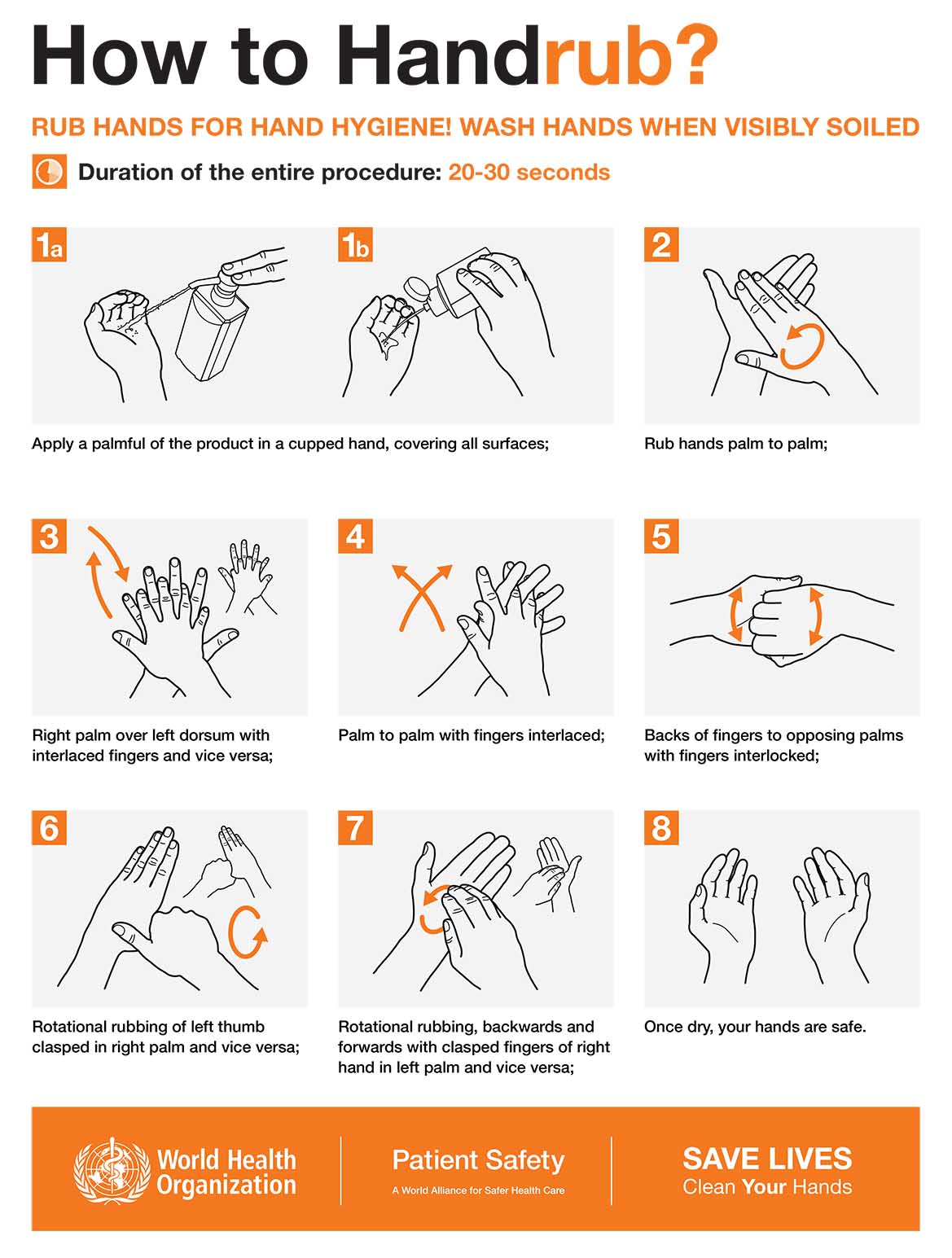 How to Handrub?

RUB HANDS FOR HAND HYGIENE! WASH HANDS WHEN VISIBLY SOILED

Duration of the entire procedure: 20-30 seconds

1a

1b

Apply a palmful of the product in a cupped hand, covering all surfaces;

2

Rub hands palm to palm;

3

Right palm over left dorsum with interlaced fingers and vice versa;

4

Palm to palm with fingers interlaced;

5

Backs of fingers to opposing palms with fingers interlocked;

6

Rotational rubbing of left thumb clasped in right palm and vice versa;

7

Rotational rubbing, backwards and forwards with clasped fingers of right hand in left palm and vice versa;

8

Once dry, your hands are safe.

World Health Organization

Patient Safety
A World Alliance for Safer Health Care

SAVE LIVES
Clean Your Hands